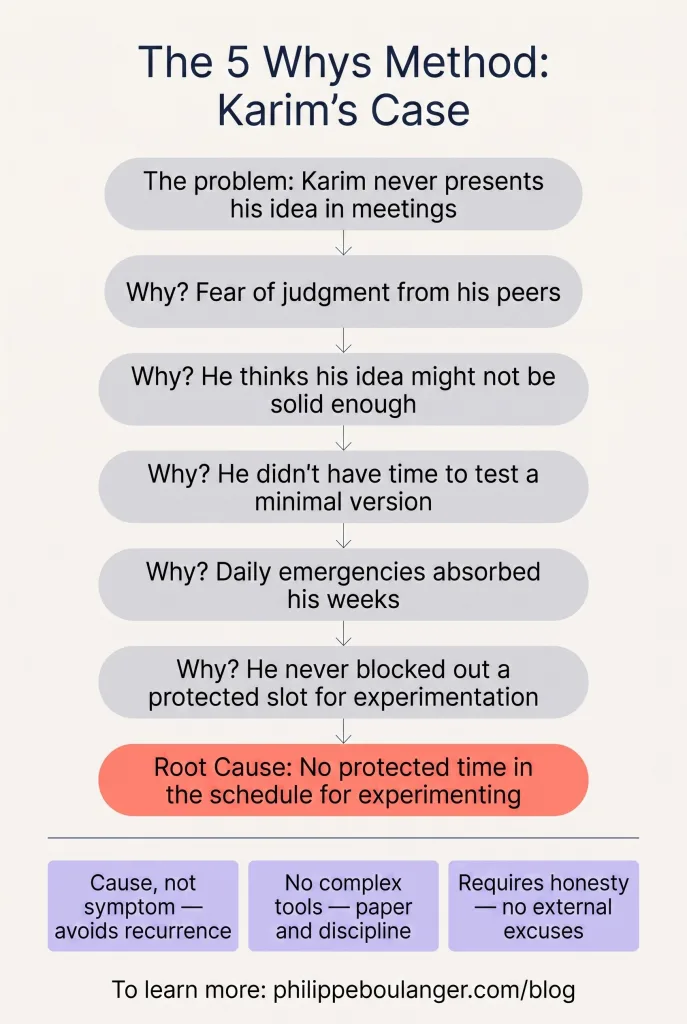 The 5 Whys Method: Karim's Case

The problem: Karim never presents his idea in meetings

Why? Fear of judgment from his peers

Why? He thinks his idea might not be solid enough

Why? He didn't have time to test a minimal version

Why? Daily emergencies absorbed his weeks

Why? He never blocked out a protected slot for experimentation

Root Cause: No protected time in the schedule for experimenting

Cause, not symptom — avoids recurrence

No complex tools — paper and discipline

Requires honesty — no external excuses

To learn more: philippeboulanger.com/blog